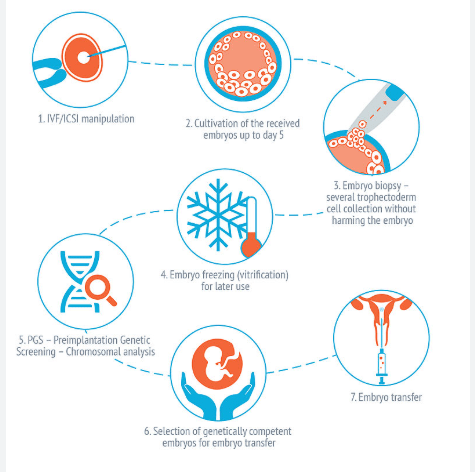 1. IVF/ICSI manipulation

2. Cultivation of the received embryos up to day 5

3. Embryo biopsy – several trophectoderm cell collection without harming the embryo

4. Embryo freezing (vitrification) for later use

5. PGS – Preimplantation Genetic Screening – Chromosomal analysis

6. Selection of genetically competent embryos for embryo transfer

7. Embryo transfer